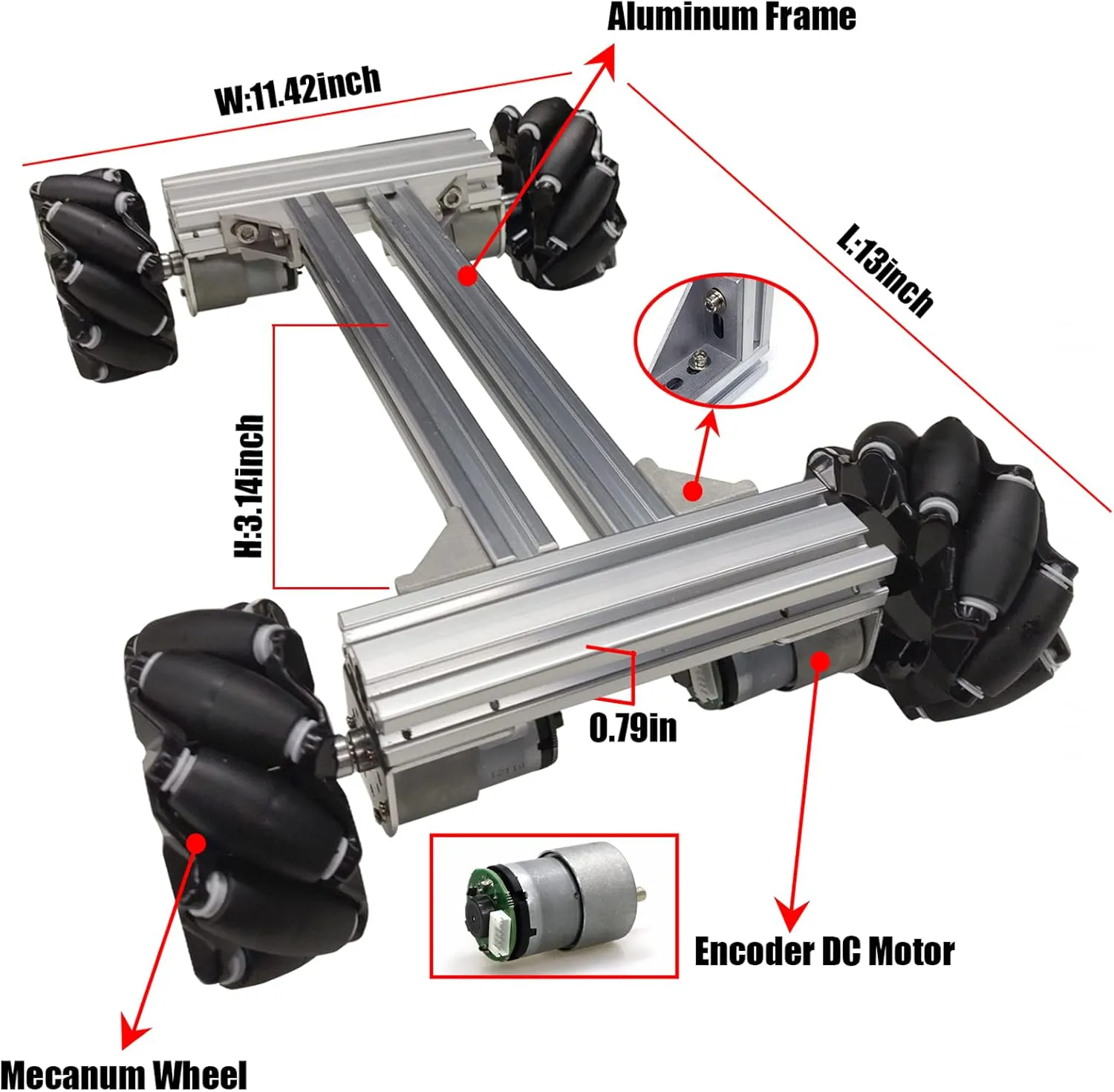 Aluminum Frame

W:11.42inch

L:13inch

H:3.14inch

0.79in

Encoder DC Motor

Mecanum Wheel